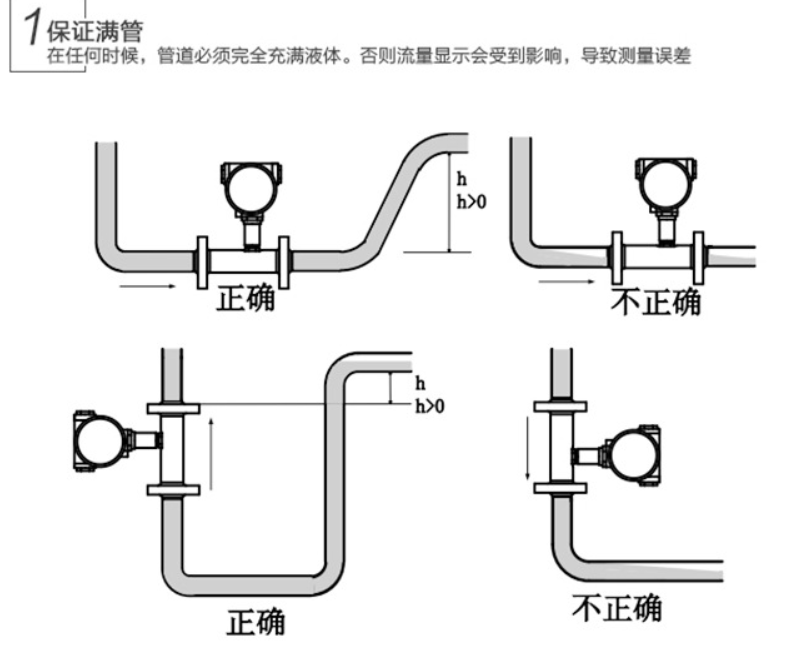 1 保证满管
在任何时候，管道必须完全充满液体。否则流量显示会受到影响，导致测量误差

h
h>0
正确

不正确

h
h>0
正确

不正确